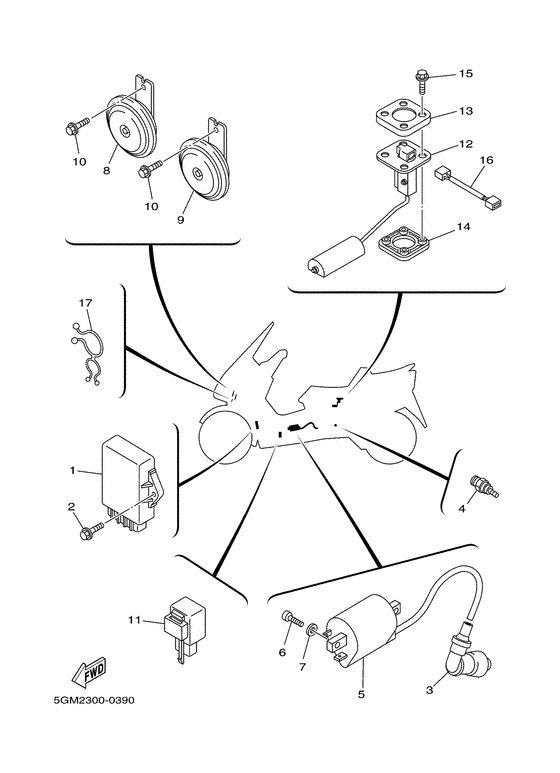 15
13
12
16
14
10
8
10
9
17
1
2
4
11
6
7
5
3
FWD
5GM2300-0390