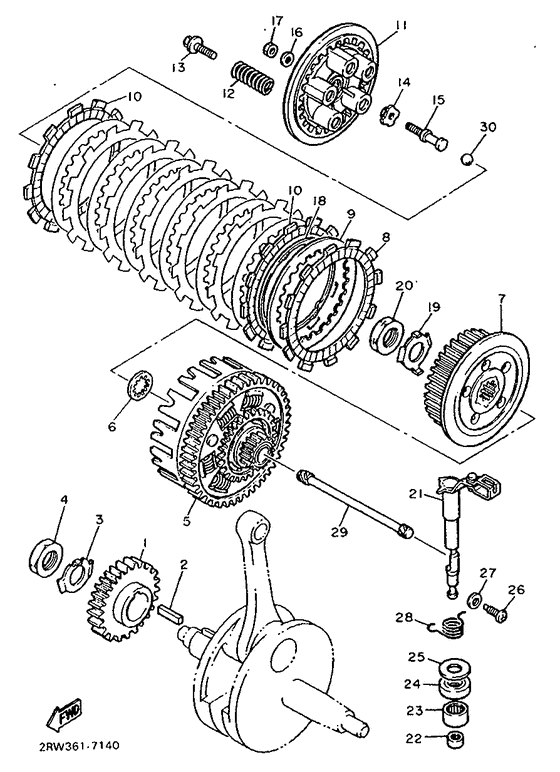 17
16
11
13
12
14
15
30
10
10
18
9
8
20
19
7
6
5
21
29
4
3
1
2
27
26
28
25
24
23
22
FWD
2RW361-7140