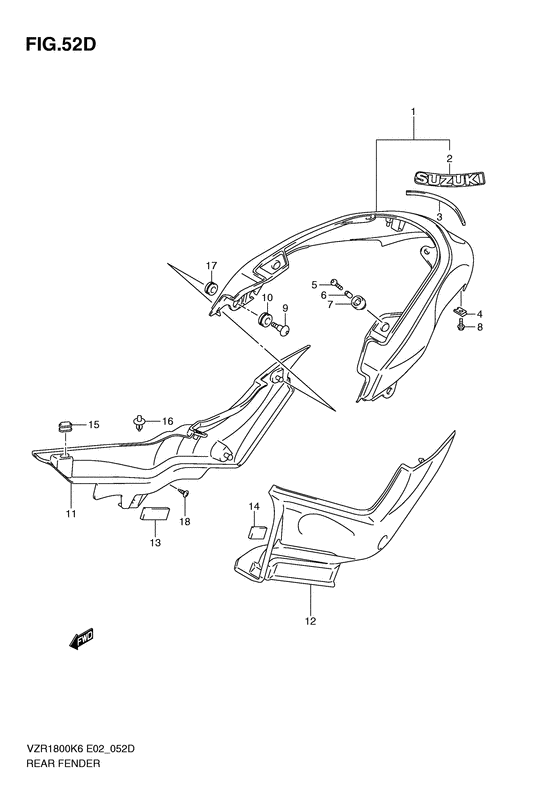 FIG.52D

1
2
SUZUKI
3
17
5
6
7
10
9
4
8
15
16
11
18
13
14
12
FWD

VZR1800K6 E02_052D
REAR FENDER