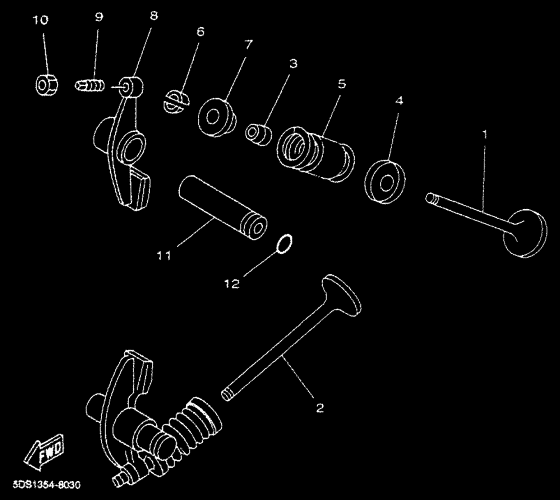 10
9
8
6
7
3
5
4
1
11
12
2
FWD
5DS1354-8030