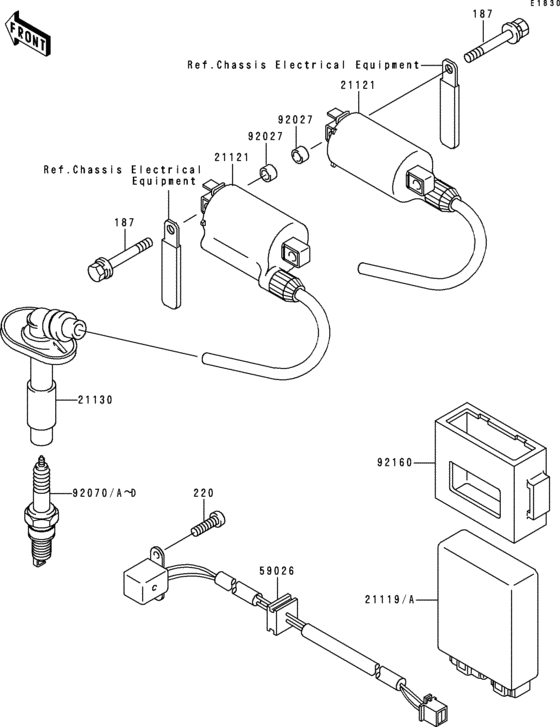 E1830

FRONT

187

Ref.Chassis Electrical Equipment

21121

92027

92027

21121

Ref.Chassis Electrical Equipment

187

21130

92160

92070/A~D

220

59026

21119/A