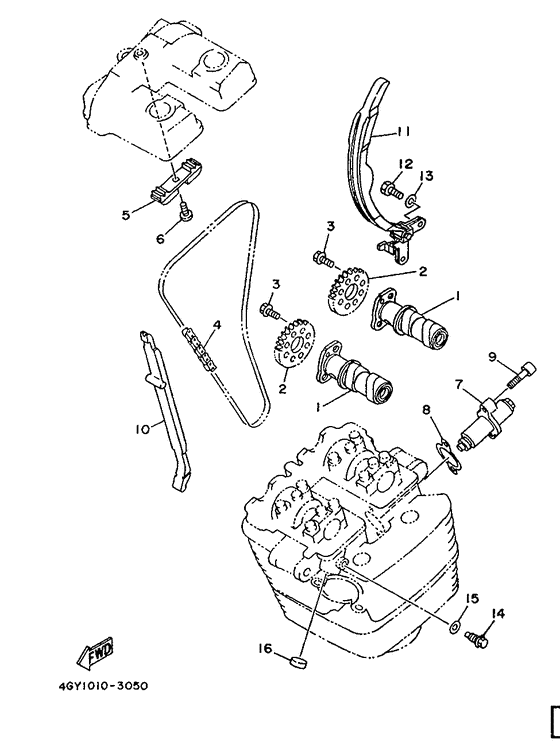 11
12
13
5
6
3
2
1
3
4
2
1
9
7
8
10
15
14
16
FWD
4GY1010-3050