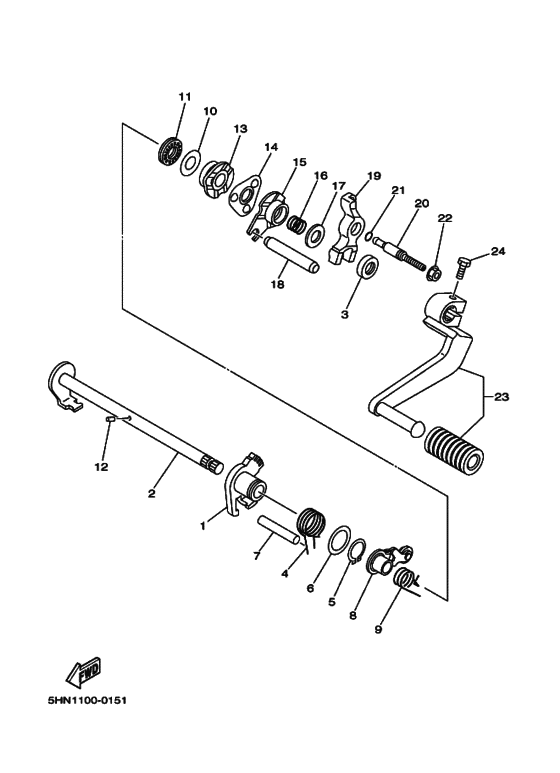 11
10
13
14
15
16
17
19
21
20
22
24
18
3
23
12
2
1
7
4
6
5
8
9
FWD
5HN1100-0151