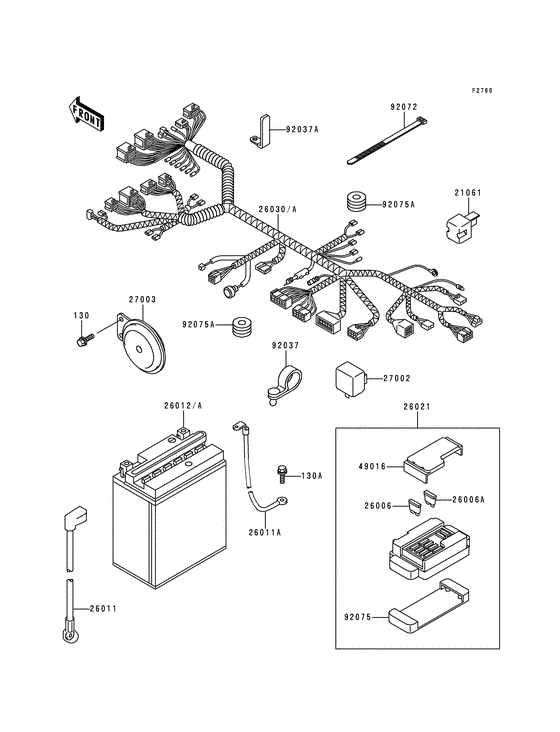 F2760

FRONT

92037A

92072

26030/A

92075A

21061

27003

130

92075A

92037

27002

26012/A

26021

49016

130A

26006

26006A

26011A

26011

92075