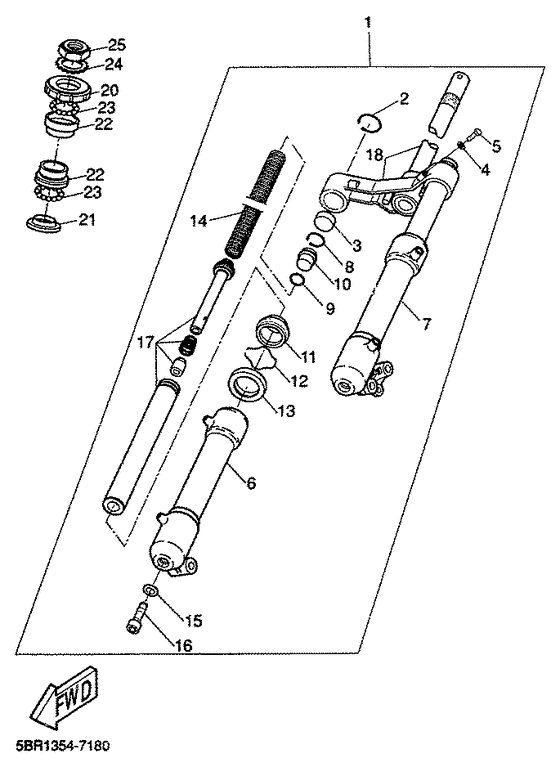 1
25
24
20
23
22
22
23
21
2
5
18
4
14
3
8
10
9
7
17
11
12
13
6
15
16
FWD
5BR1354-7180