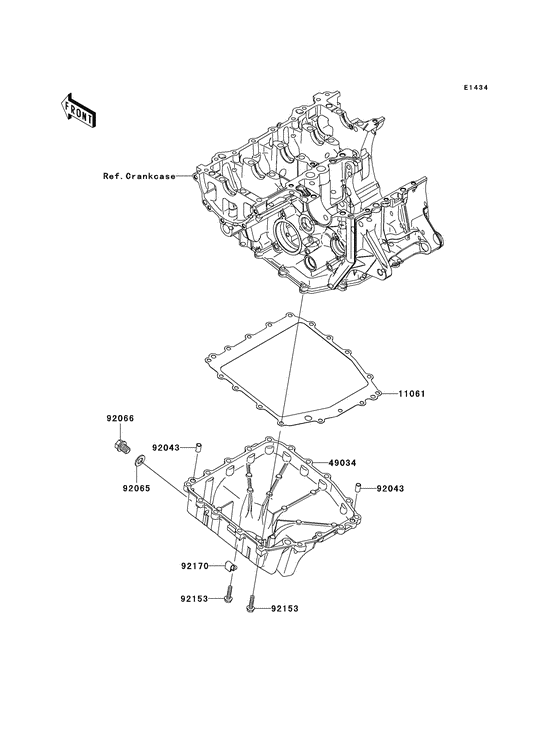 E1434

FRONT

Ref.Crankcase

11061

92066

92043

49034

92065

92043

92170

92153

92153