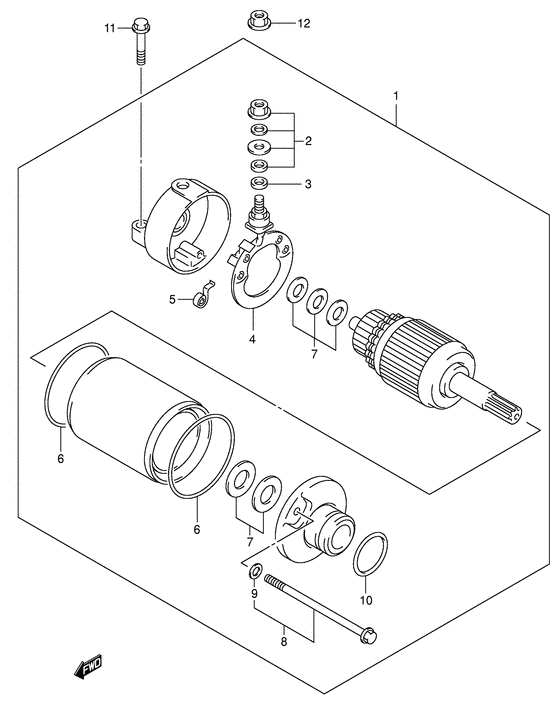 11
12
1
2
3
5
4
7
6
6
7
9
10
8
FWD