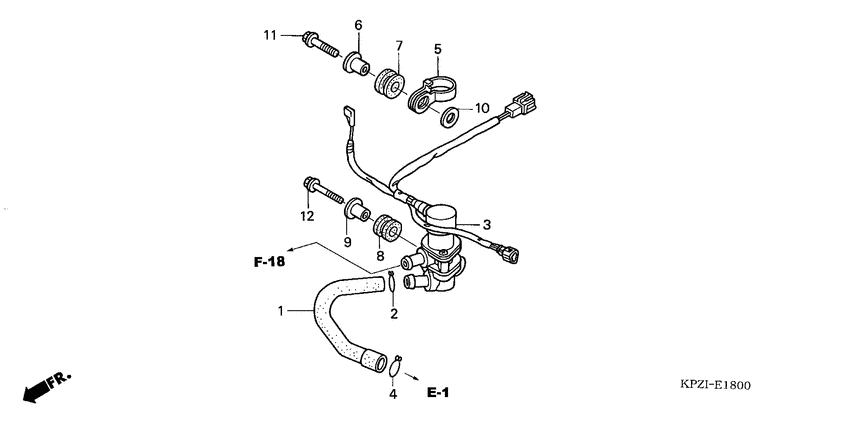 11
6
7
5
10
12
9
8
3
F-18
1
2
4
E-1
FR.
KPZI-E1800