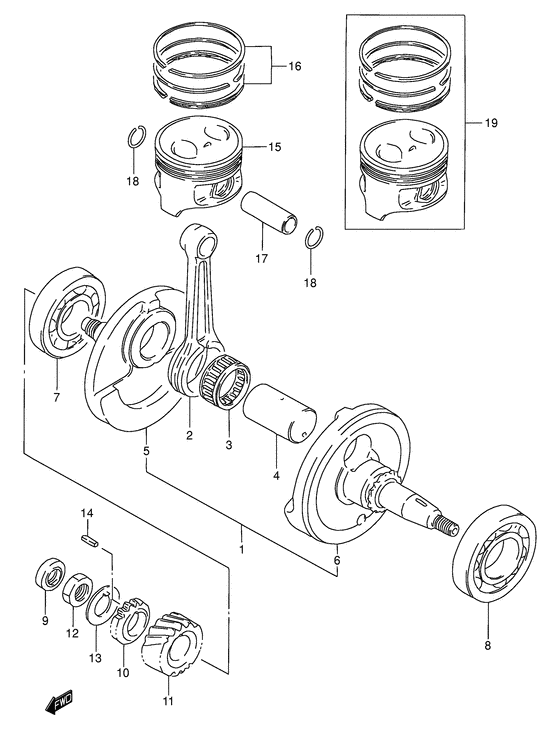 16
19
15
18
17
18
7
2
3
5
4
14
1
6
9
12
13
10
11
8
FWD