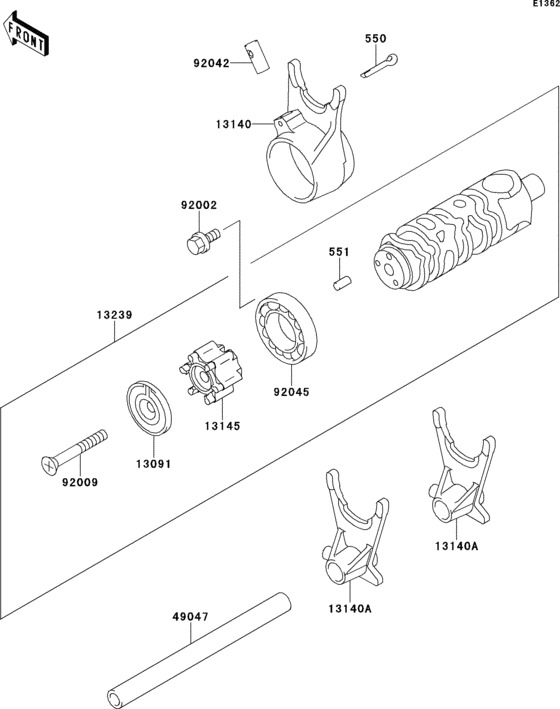 E1362

FRONT

550

92042

13140

92002

551

13239

92045

13145

13091

92009

13140A

13140A

49047