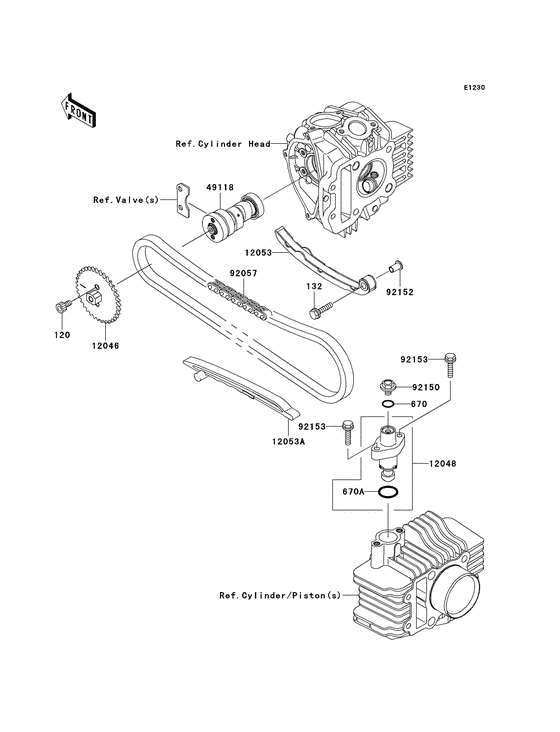 E1230

FRONT

Ref.Cylinder Head

49118

Ref.Valve(s)

12053

92057

132

92152

120

12046

92153

92150

670

92153

12053A

12048

670A

Ref.Cylinder/Piston(s)