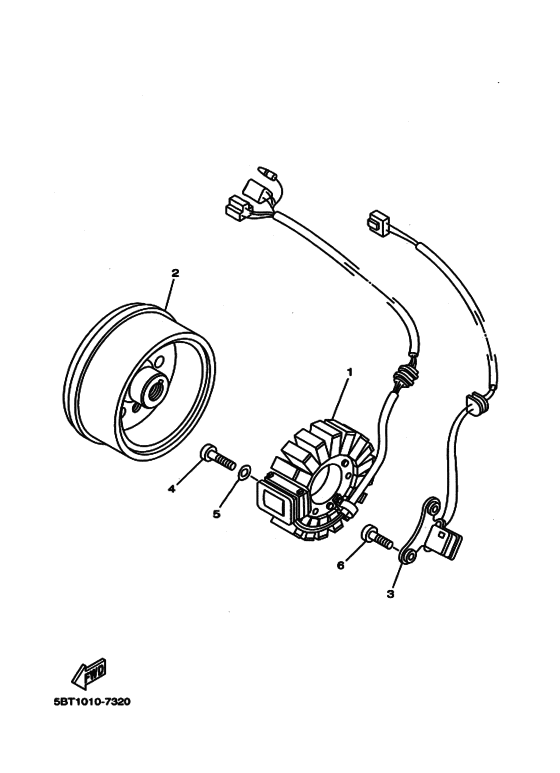 2

1

4

5

6

3

FWD

5BT1010-7320