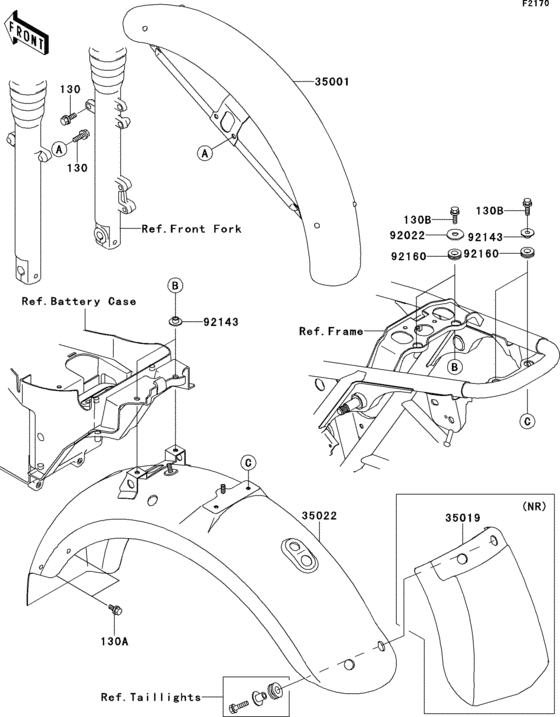 F2170

FRONT

130

A

130

35001

A

Ref.Front Fork

130B

130B

92022

92143

92160

92160

B

Ref.Battery Case

92143

Ref.Frame

B

C

C

35022

(NR)

35019

130A

Ref.Taillights