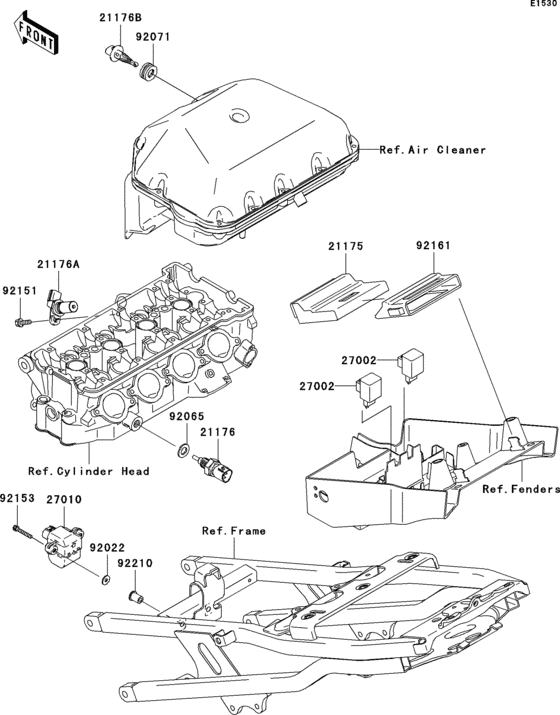 E1530

FRONT

21176B
92071
Ref.Air Cleaner
21175
92161
21176A
92151
27002
27002
92065
21176
Ref.Cylinder Head
Ref.Fenders
92153
27010
Ref.Frame
92022
92210