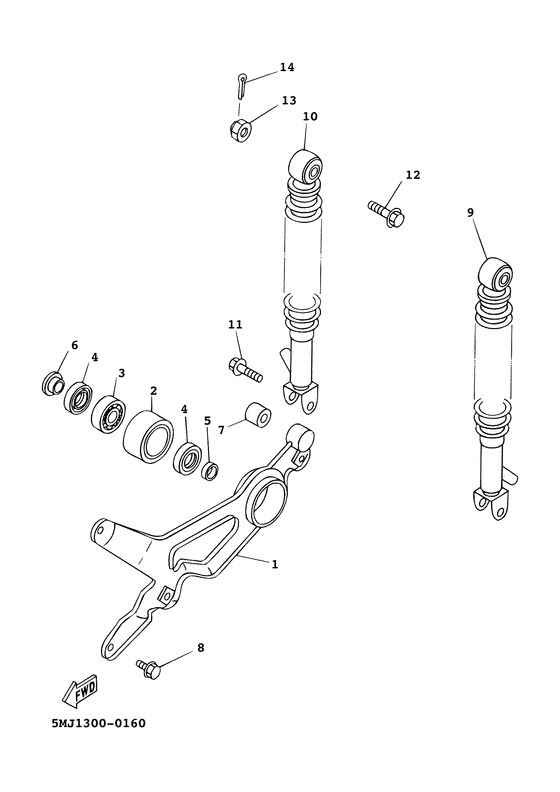 14
13
10
12
9
11
6
4
3
2
4
5
7
1
8
FWD
5MJ1300-0160