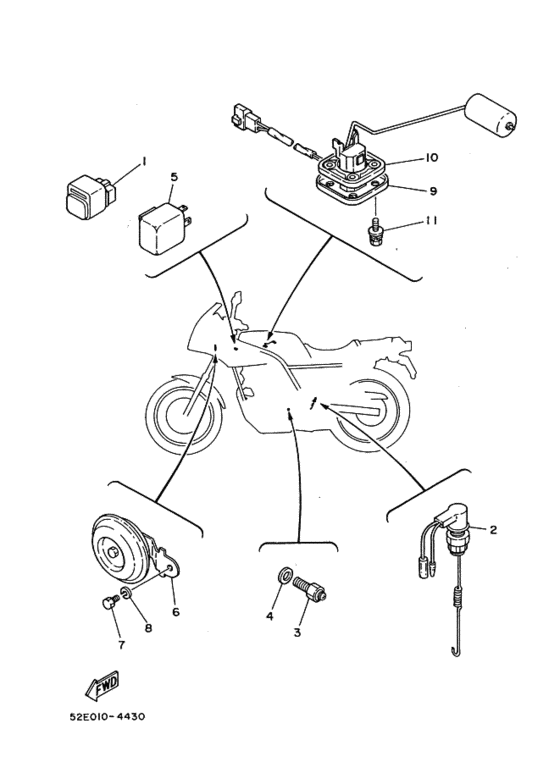 1
5
10
9
11
2
6
8
7
4
3
FWD
52E010-4430