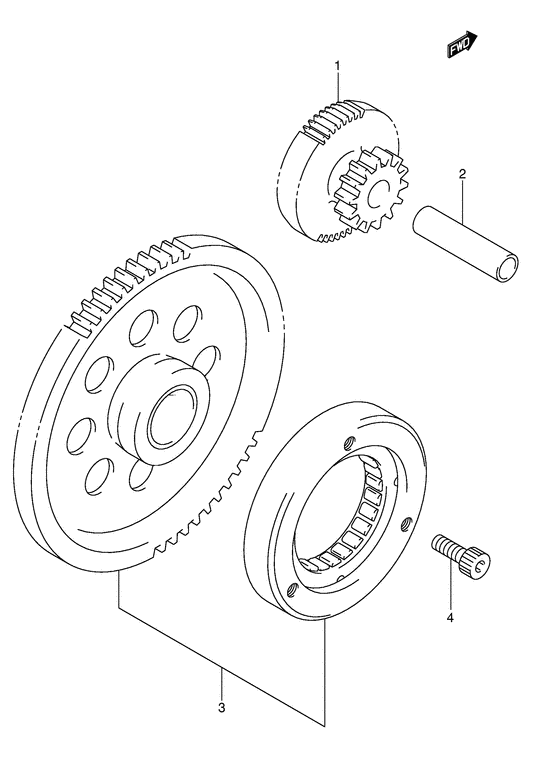 FWD

1

2

4

3