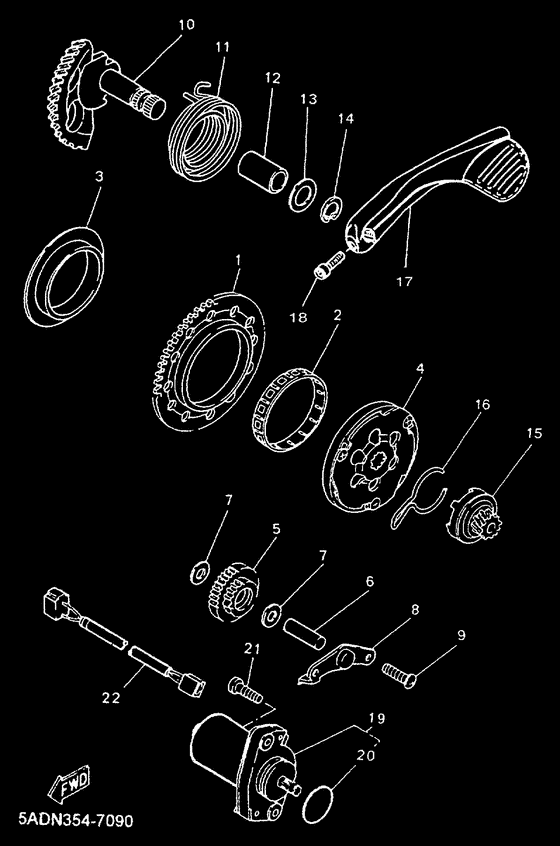 10
11
12
13
14
3
17
1
18
2
4
16
15
7
5
7
6
8
9
21
22
19
20
FWD
5ADN354-7090