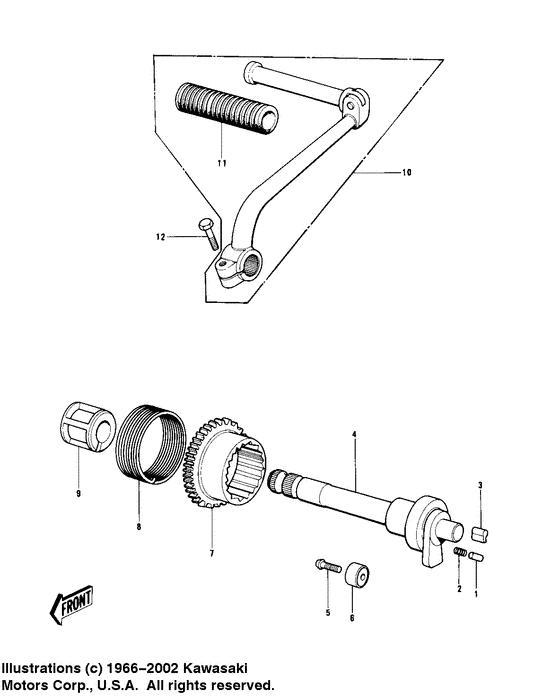 11

10

12

4

3

9

8

7

2

1

5

6

FRONT

Illustrations (c) 1966–2002 Kawasaki Motors Corp., U.S.A. All rights reserved.