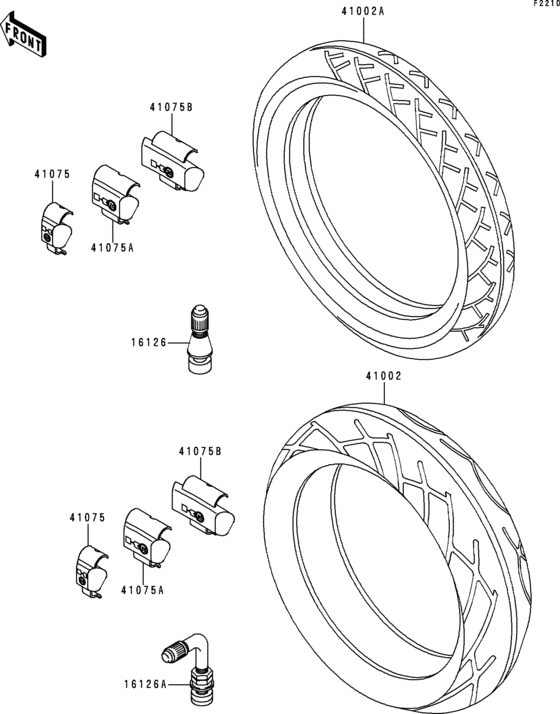 F2210

FRONT

41002A

41075B

41075

41075A

16126

41002

41075B

41075

41075A

16126A