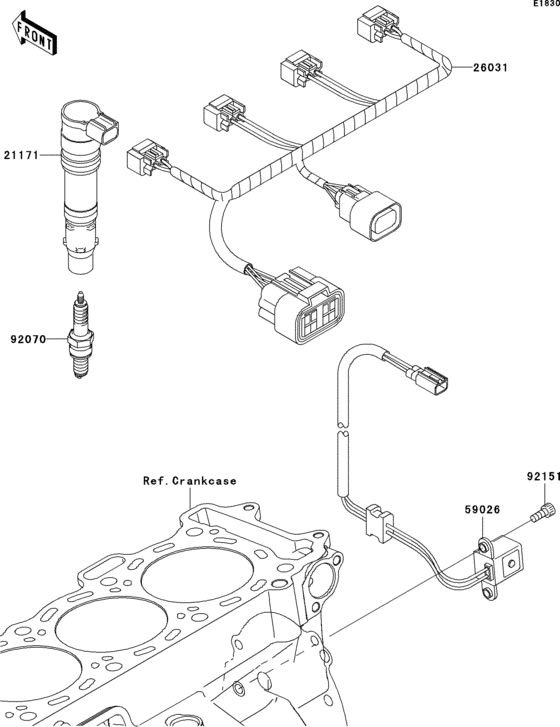 E1830

FRONT

26031

21171

92070

Ref.Crankcase

92151

59026