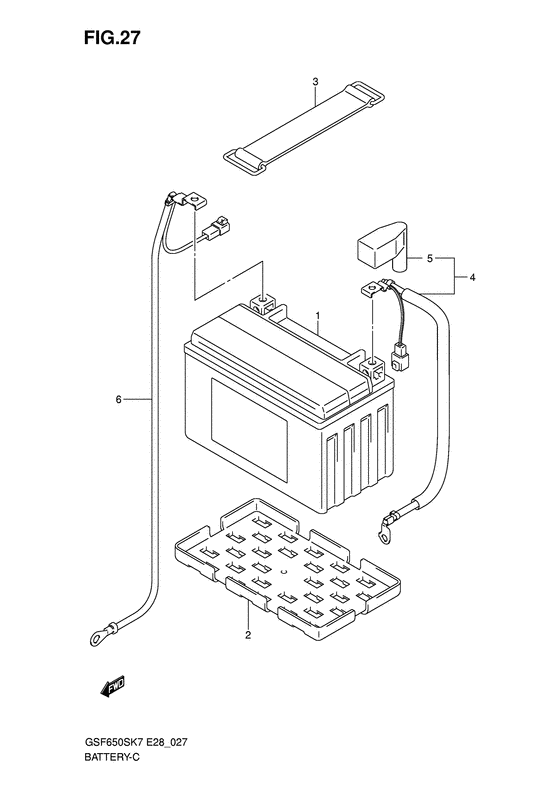 FIG.27

3

5

4

1

6

2

FWD

GSF650SK7 E28_027
BATTERY-C