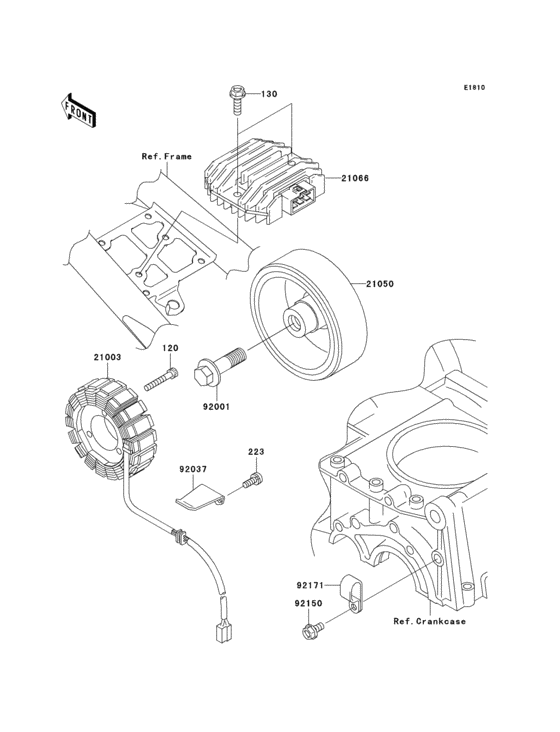 E1810

FRONT

130

Ref.Frame

21066

21050

21003

120

92001

223

92037

92171

92150

Ref.Crankcase