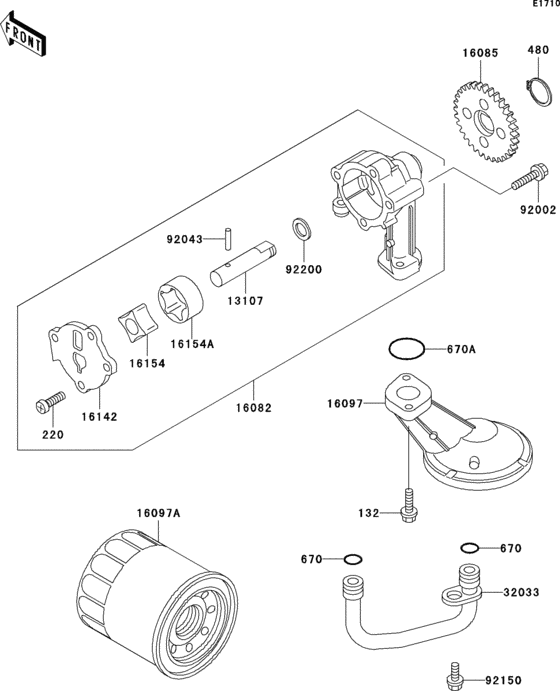 E1710

FRONT

16085
480
92002
92043
92200
13107
16154A
16154
16142
220
16082
670A
16097
132
16097A
670
670
32033
92150