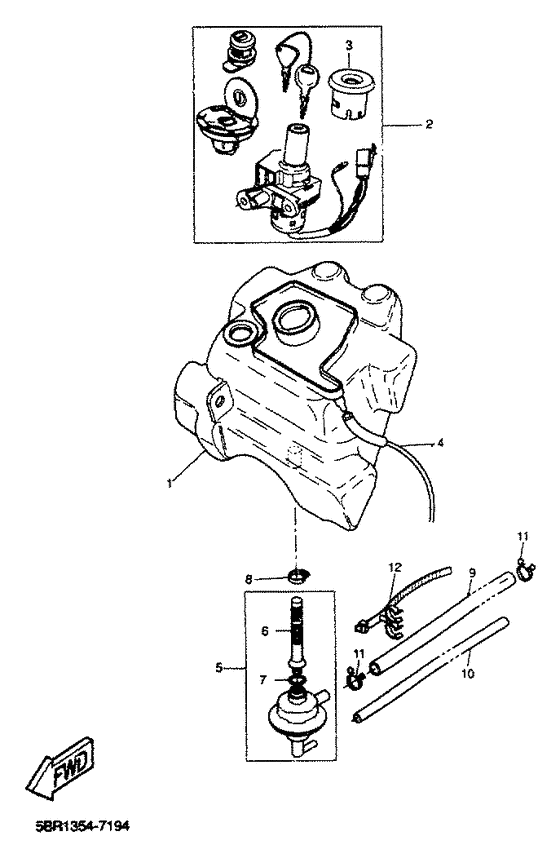 3
2
4
1
11
8
12
9
6
5
7
11
10
FWD
5BR1354-7194