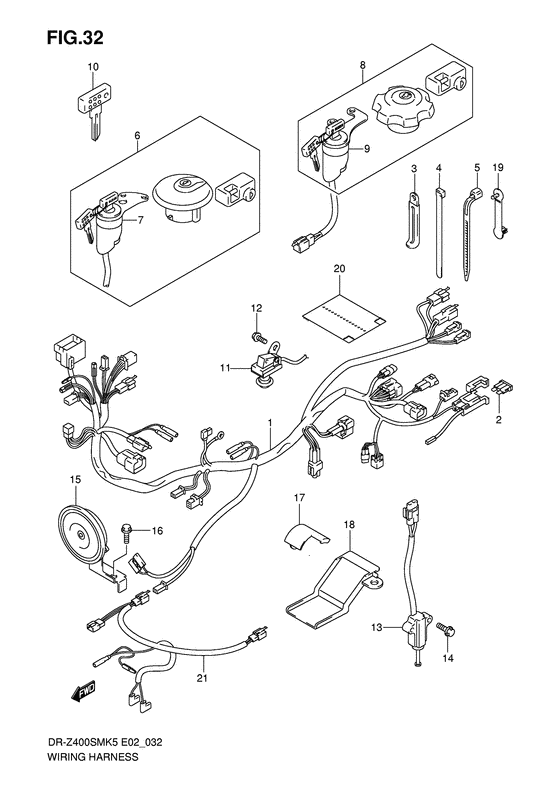 FIG.32

10
8
6
9
7
3
4
5
19
20
12
11
1
2
15
16
17
18
13
14
21
FWD

DR-Z400SMK5 E02_032
WIRING HARNESS