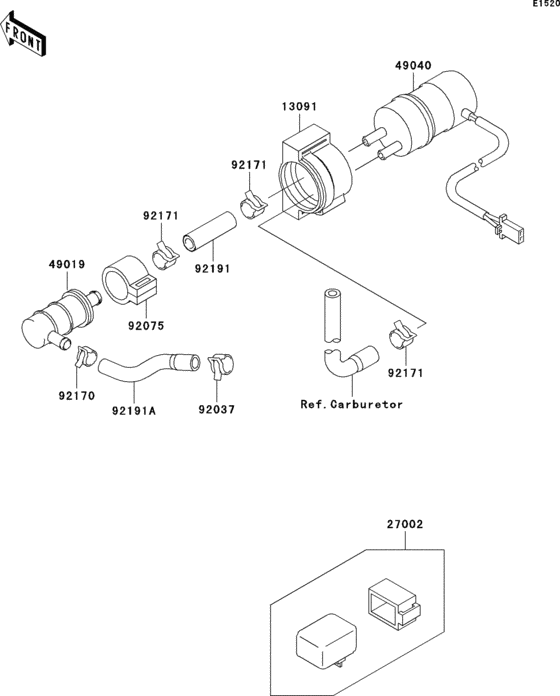 E1520

FRONT

49040

13091

92171

92171

92191

49019

92075

92171

92170

92191A

92037

Ref.Carburetor

27002