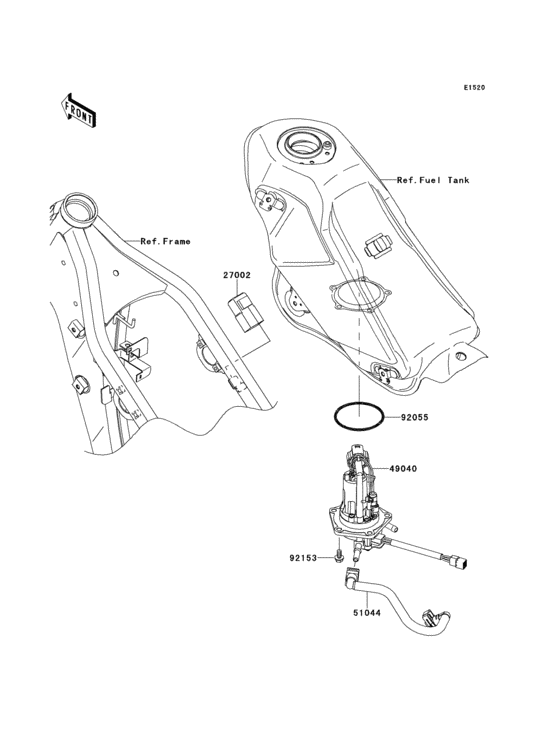 E1520

FRONT

Ref.Fuel Tank

Ref.Frame

27002

92055

49040

92153

51044