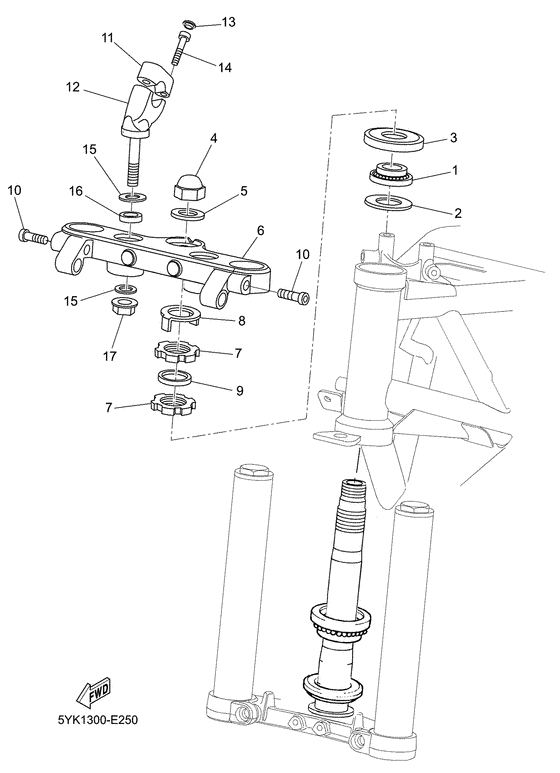 13
11
14
12
4
3
15
1
10
16
5
2
6
10
15
8
17
7
9
7
FWD
5YK1300-E250