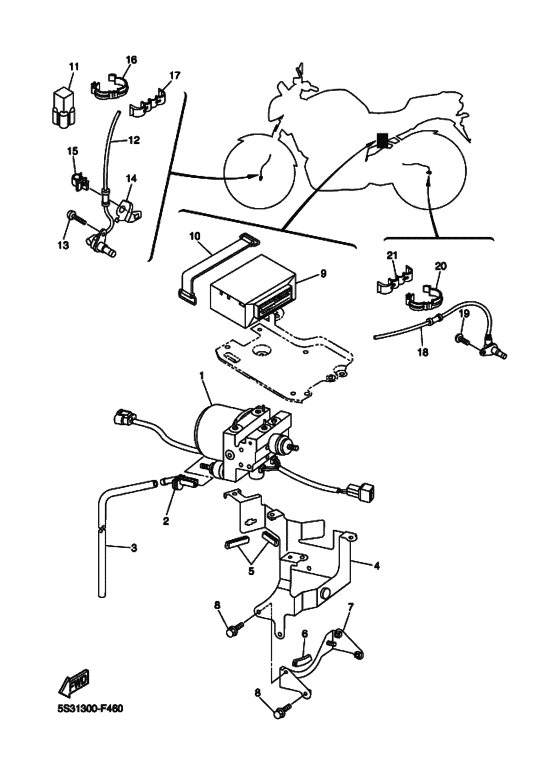 11
16
17
12
15
14
13
10
9
21
20
19
18
1
2
3
5
4
8
7
6
8
FWD
5S31300-F460