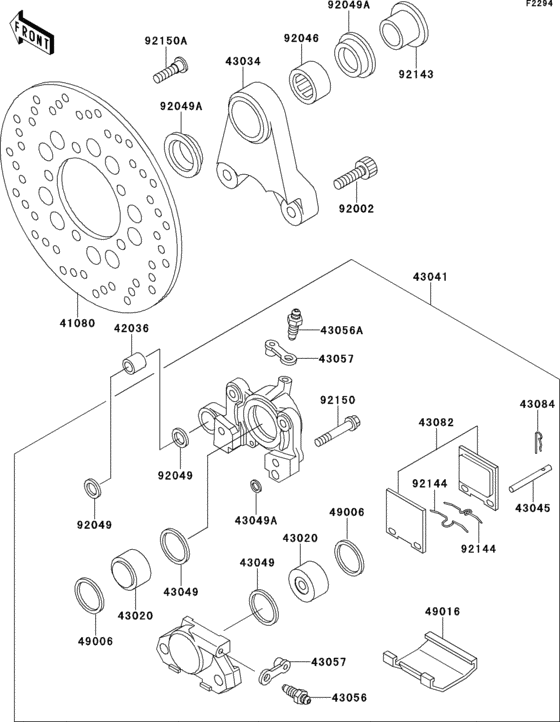 F2294

FRONT

92150A
92049A
92046
92143
43034
92049A
92002
41080
43041
42036
43056A
43057
92150
43084
43082
92049
92144
43045
92049
43049A
49006
92144
43020
43049
43049
43020
49006
49016
43057
43056