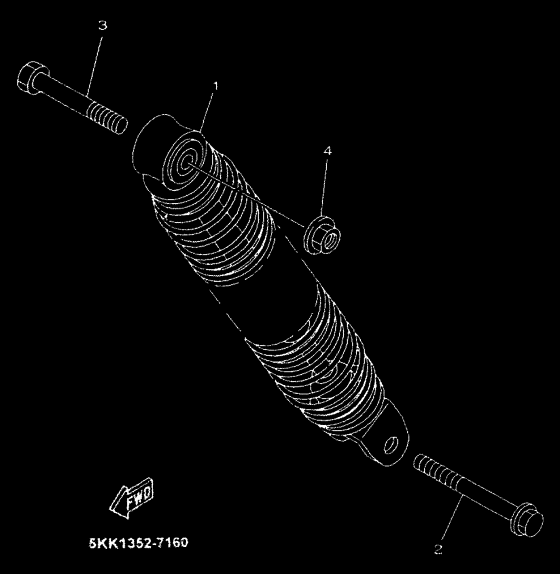 3
1
4
FWD
5KK1352-7160
2