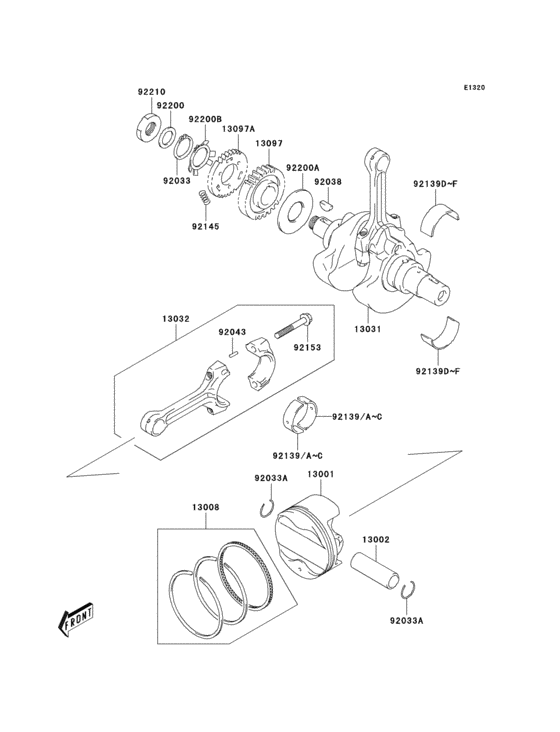 E1320

92210
92200
92200B
13097A
13097
92200A
92038
92139D~F
92033
92145
13032
92043
92153
13031
92139D~F
92139/A~C
92139/A~C
92033A
13001
13008
13002
92033A
FRONT