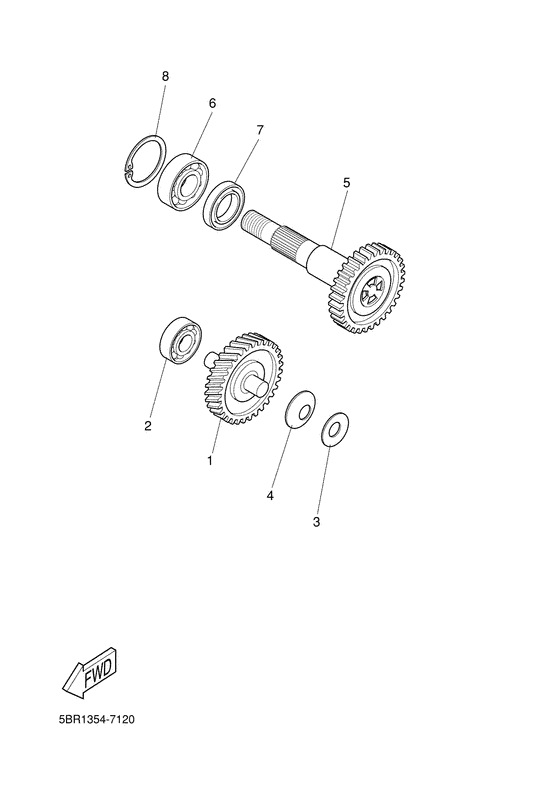 8

6

7

5

2

1

4

3

FWD

5BR1354-7120