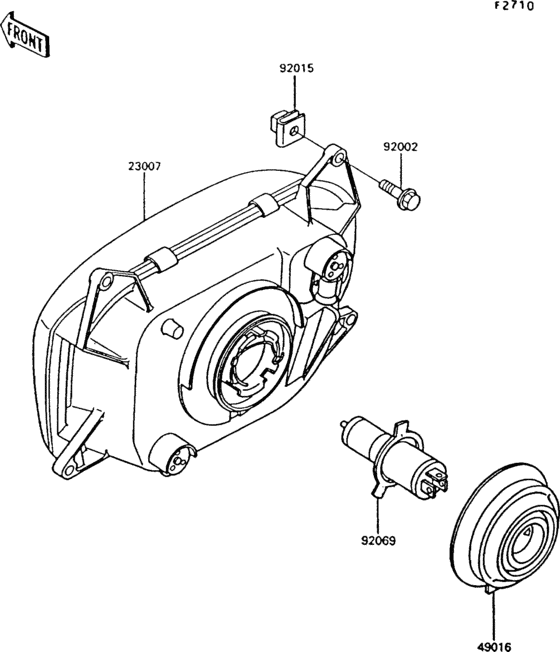 F2710

FRONT

92015

92002

23007

92069

49016