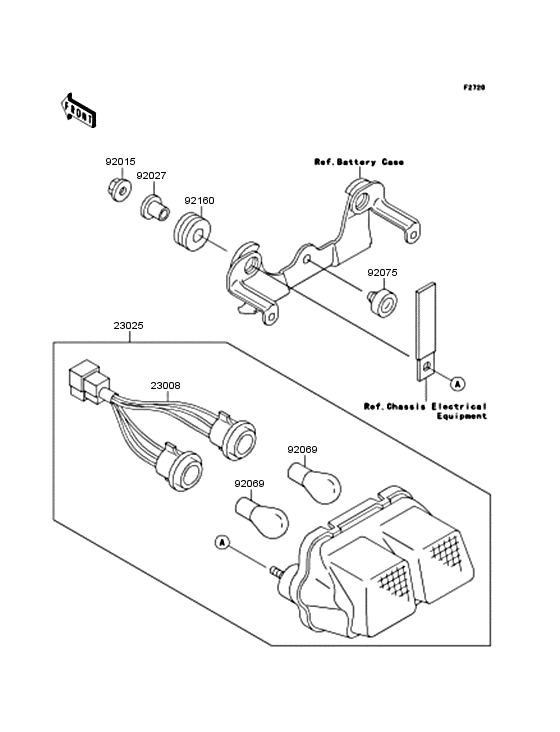 F2720

FRONT

92015
92027
92160
Ref.Battery Case
92075
23025
23008
A
Ref.Chassis Electrical Equipment
92069
92069
A