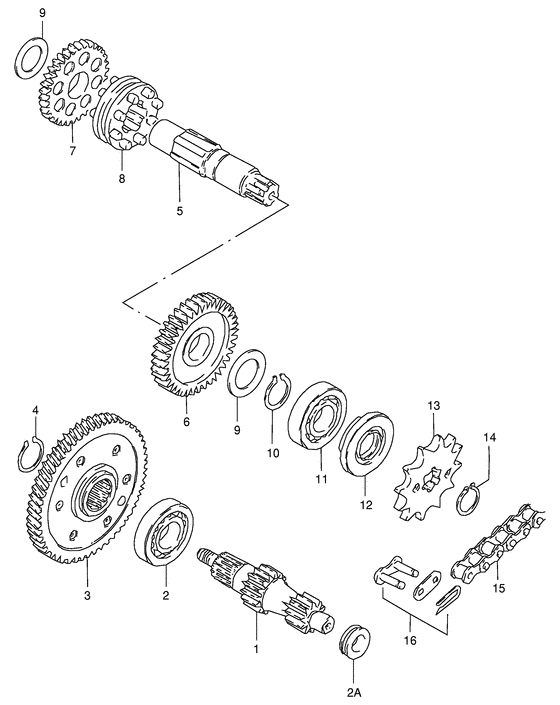 9
7
8
5
6
9
10
11
12
13
14
4
3
2
1
2A
16
15