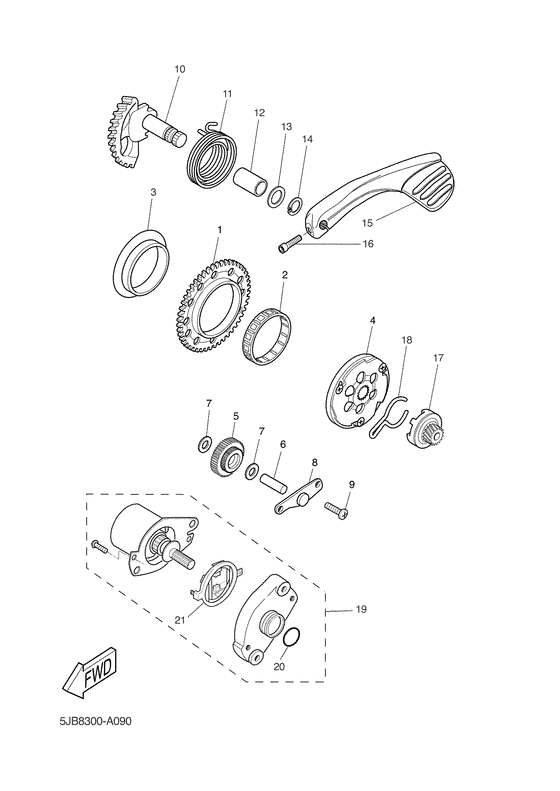 10
11
12
13
14
15
16
3
1
2
4
18
17
7
5
7
6
8
9
19
21
20
FWD
5JB8300-A090