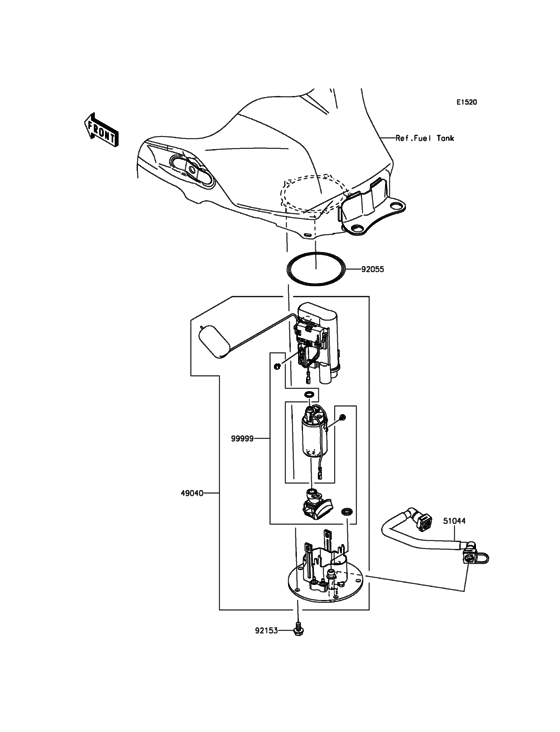 E1520

FRONT

Ref.Fuel Tank

92055

99999

49040

51044

92153