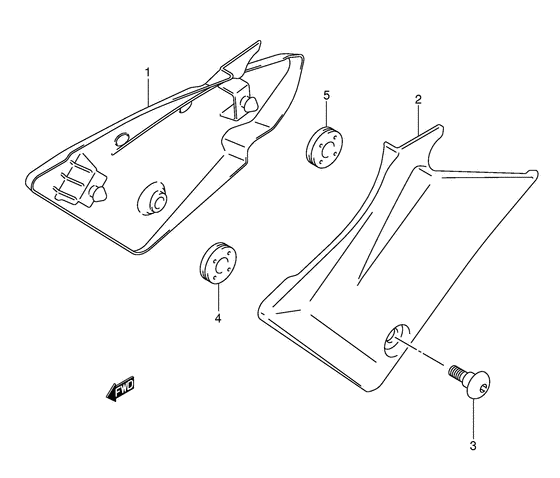 1
5
2
4
FWD
3