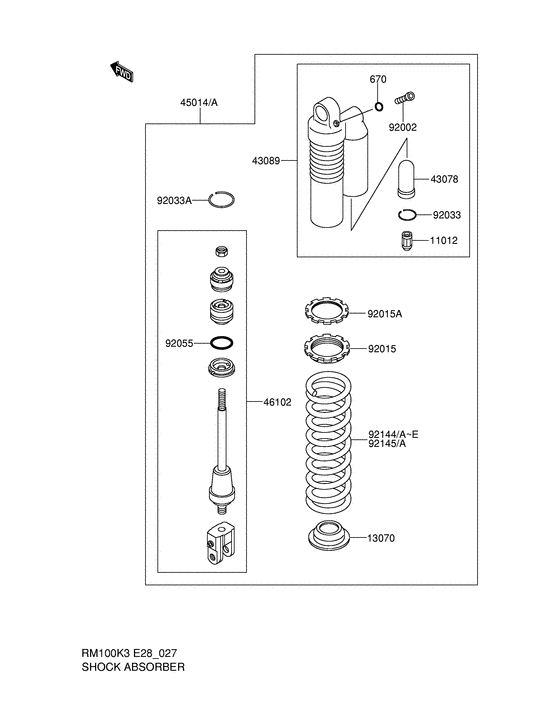 FWD

45014/A

670

92002

43089

43078

92033A

92033

11012

92015A

92055

92015

46102

92144/A~E
92145/A

13070

RM100K3 E28_027
SHOCK ABSORBER