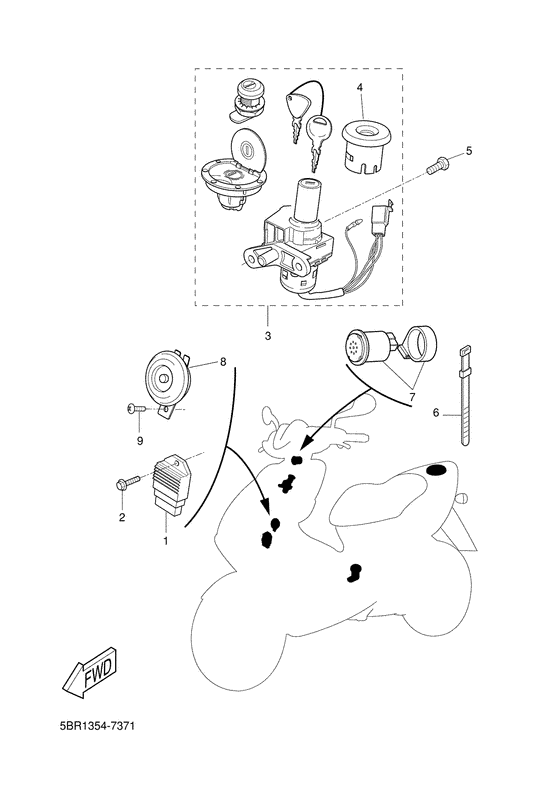 4
5
3
8
7
6
9
2
1
FWD
5BR1354-7371