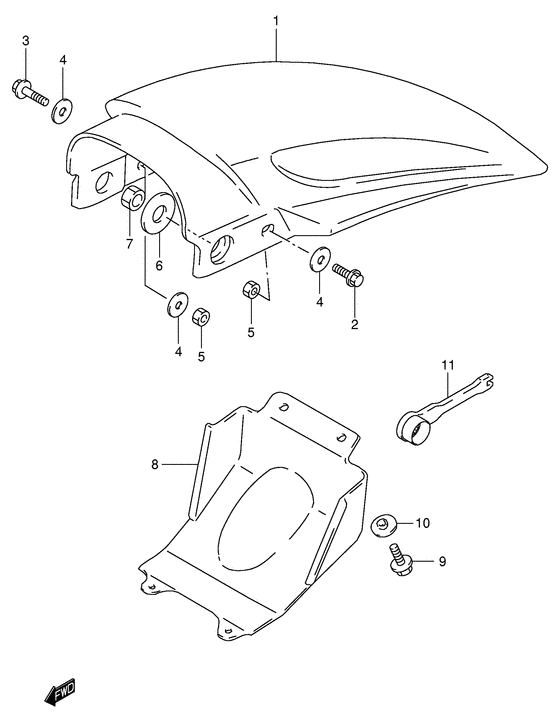 1
3
4
7
6
4
5
5
4
2
11
8
10
9
FWD