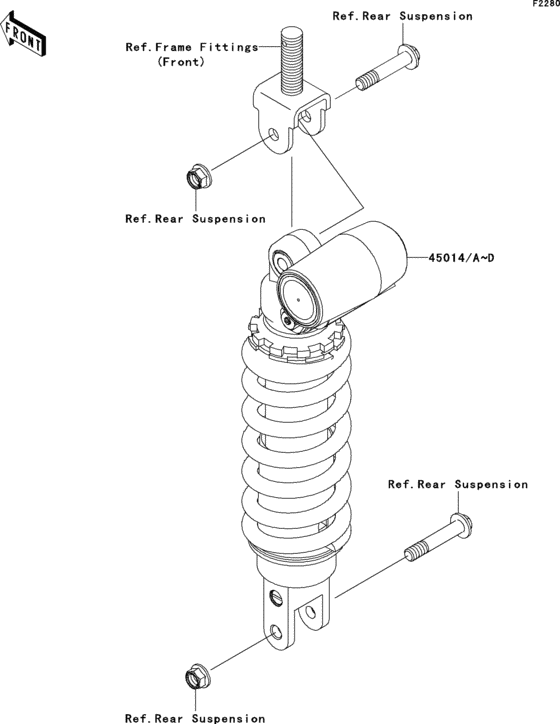 F2280

FRONT

Ref.Rear Suspension

Ref.Frame Fittings
(Front)

Ref.Rear Suspension

45014/A~D

Ref.Rear Suspension

Ref.Rear Suspension