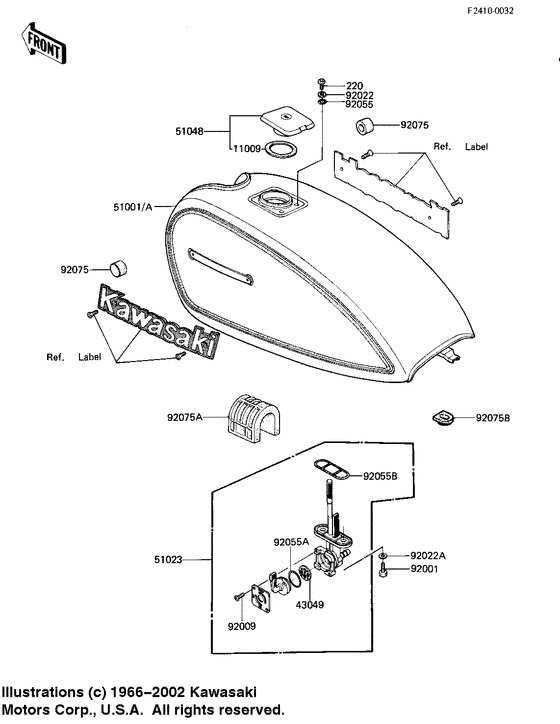 F2410-0032

FRONT

220
92022
92055
51048
11009
92075
Ref. Label
51001/A
92075
Kawasaki
Ref. Label
92075A
92075B
92055B
92055A
51023
92022A
92001
43049
92009

Illustrations (c) 1966–2002 Kawasaki Motors Corp., U.S.A. All rights reserved.