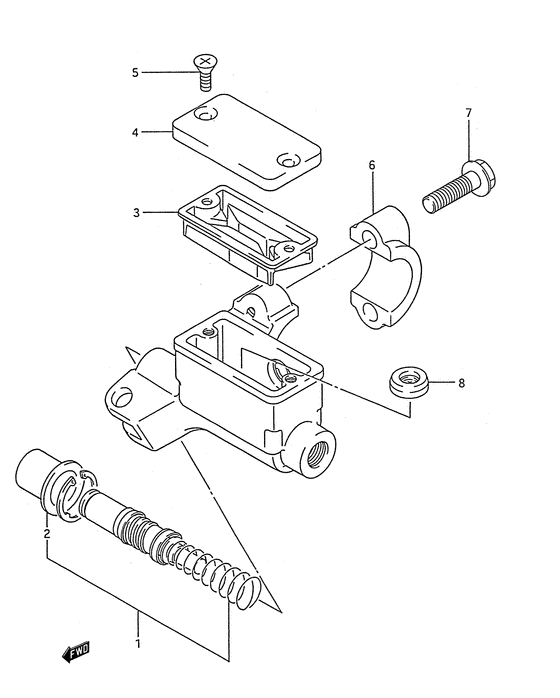 5
4
7
6
3
8
2
1
FWD